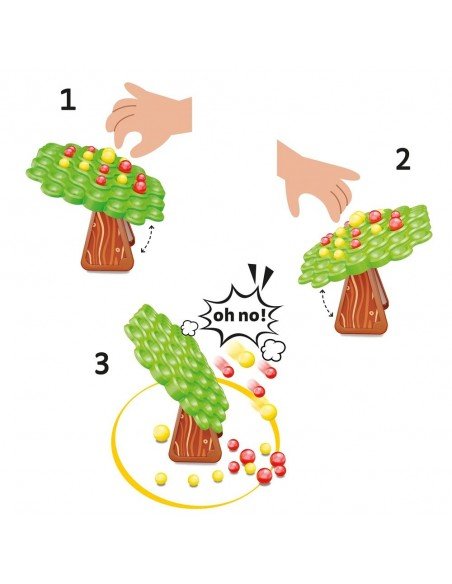 1

2

oh no!

3