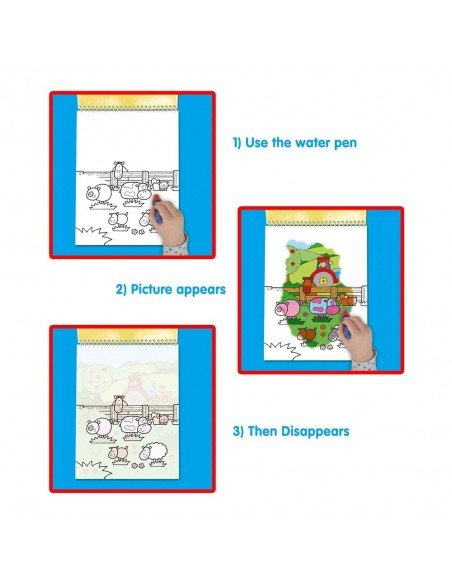 1) Use the water pen

2) Picture appears

3) Then Disappears