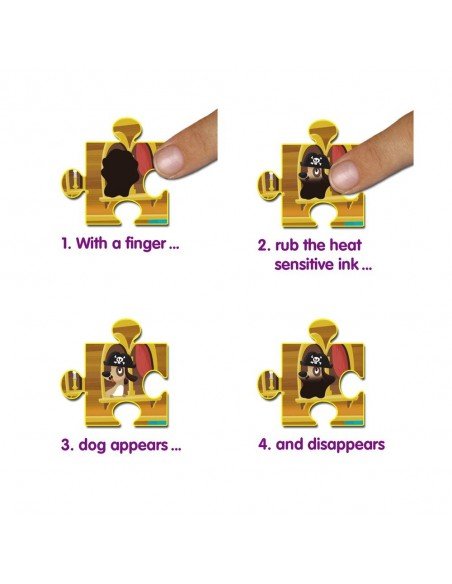 1. With a finger ...

2. rub the heat sensitive ink ...

3. dog appears ...

4. and disappears